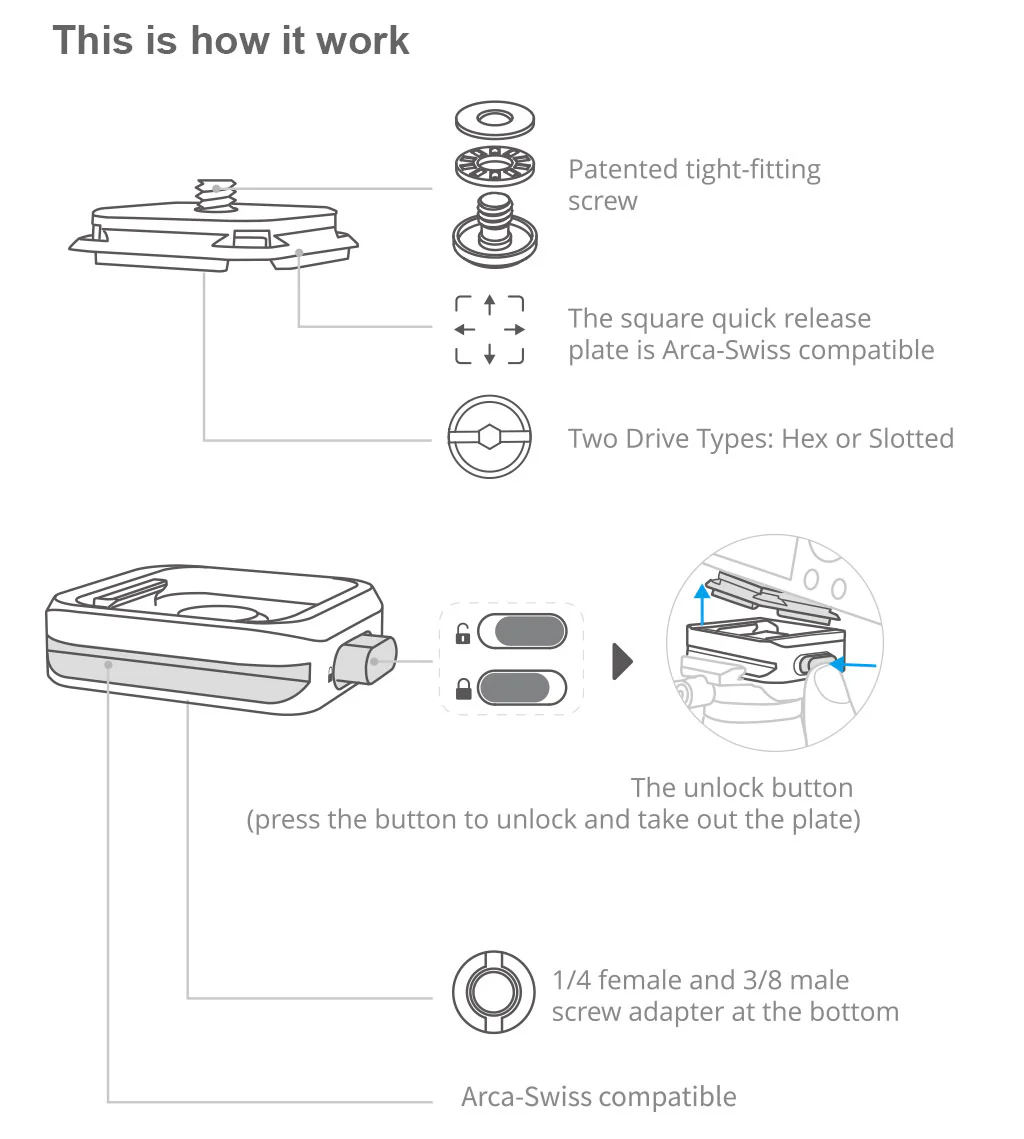 This is how it work

Patented tight-fitting screw

The square quick release plate is Arca-Swiss compatible

Two Drive Types: Hex or Slotted

The unlock button
(press the button to unlock and take out the plate)

1/4 female and 3/8 male screw adapter at the bottom

Arca-Swiss compatible